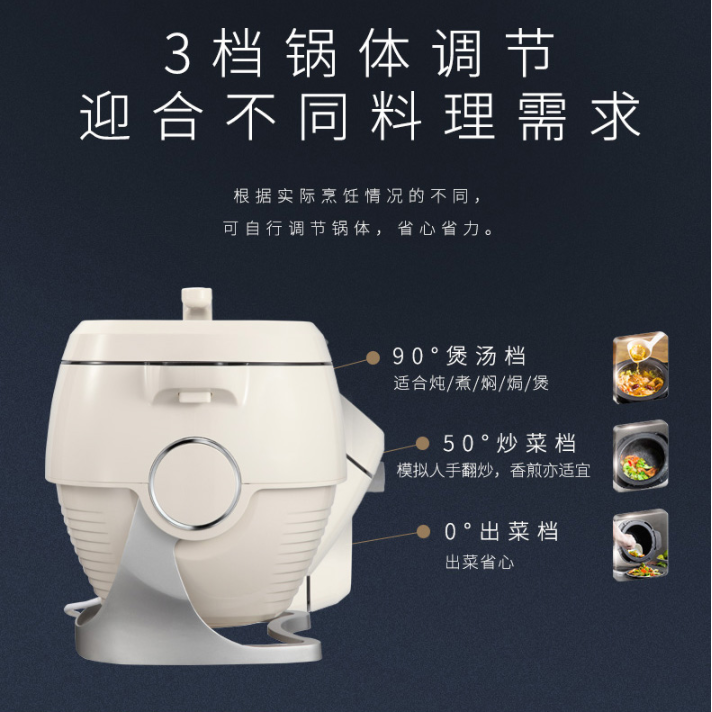 3档锅体调节
迎合不同料理需求

根据实际烹饪情况的不同，
可自行调节锅体，省心省力。

90°煲汤档
适合炖/煮/焖/焗/煲

50°炒菜档
模拟人手翻炒，香煎亦适宜

0°出菜档
出菜省心