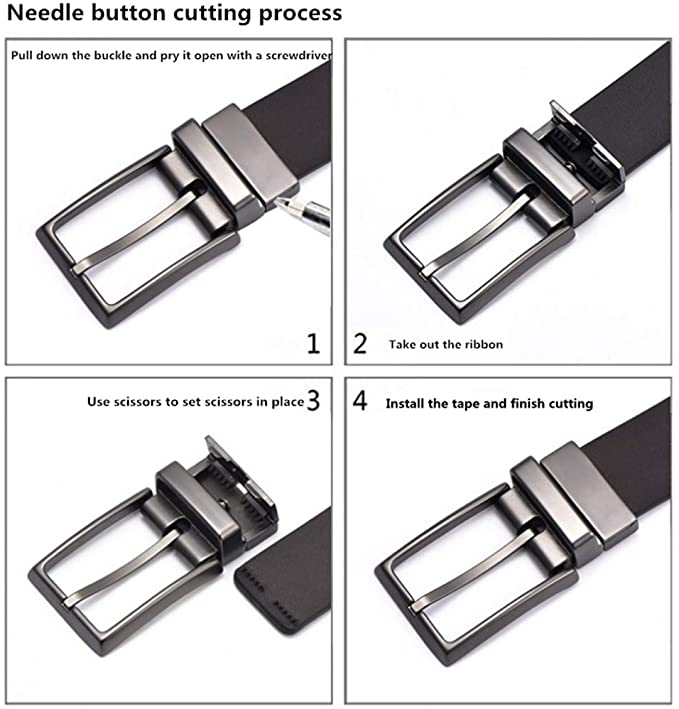 Needle button cutting process

Pull down the buckle and pry it open with a screwdriver

1

2 Take out the ribbon

Use scissors to set scissors in place 3

4 Install the tape and finish cutting