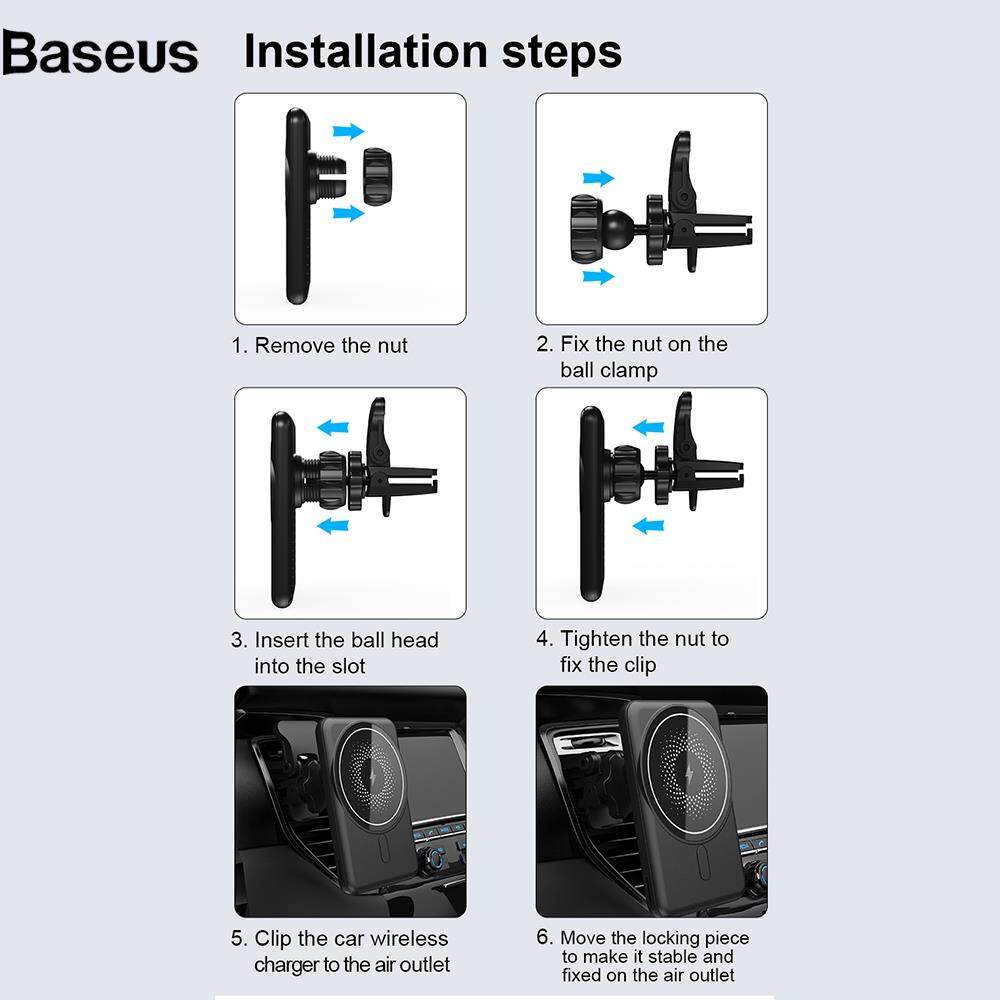 Baseus Installation steps

1. Remove the nut

2. Fix the nut on the ball clamp

3. Insert the ball head into the slot

4. Tighten the nut to fix the clip

5. Clip the car wireless charger to the air outlet

6. Move the locking piece to make it stable and fixed on the air outlet