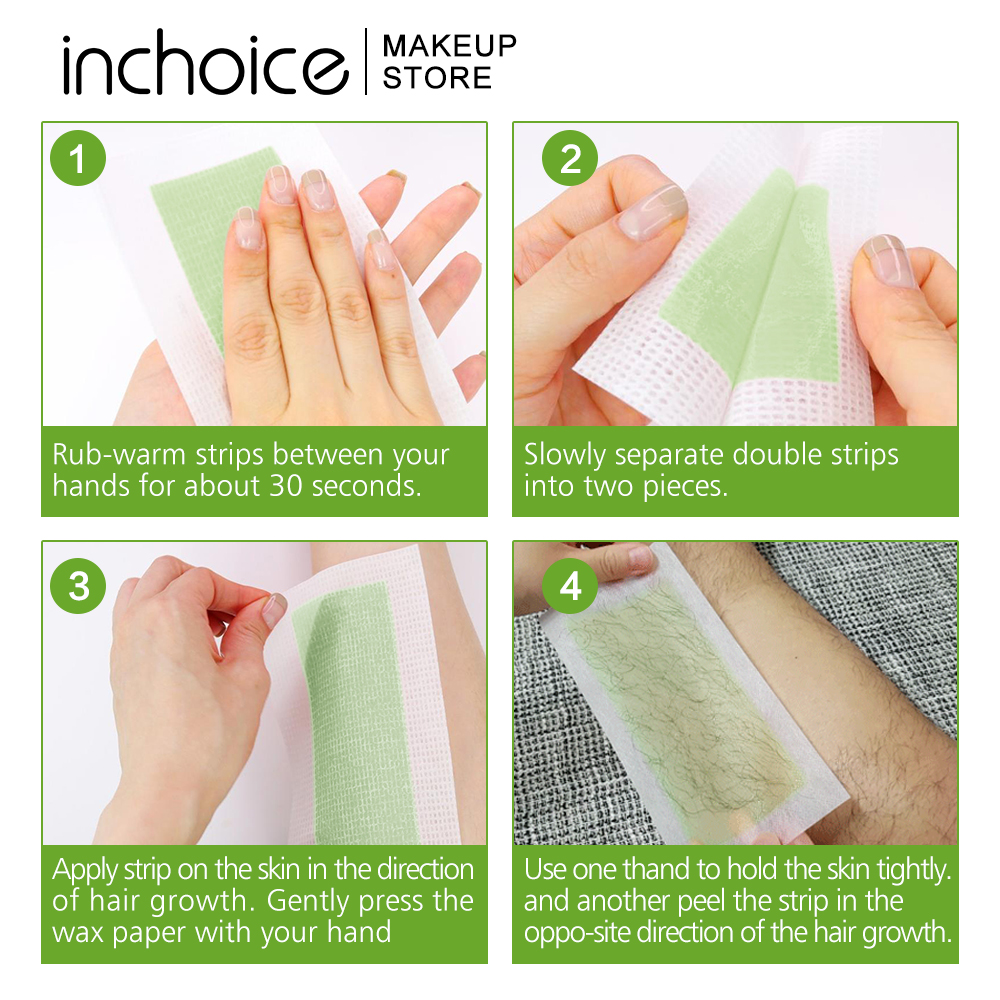 inchoice | MAKEUP STORE

1

Rub-warm strips between your hands for about 30 seconds.

2

Slowly separate double strips into two pieces.

3

Apply strip on the skin in the direction of hair growth. Gently press the wax paper with your hand

4

Use one thand to hold the skin tightly. and another peel the strip in the oppo-site direction of the hair growth.